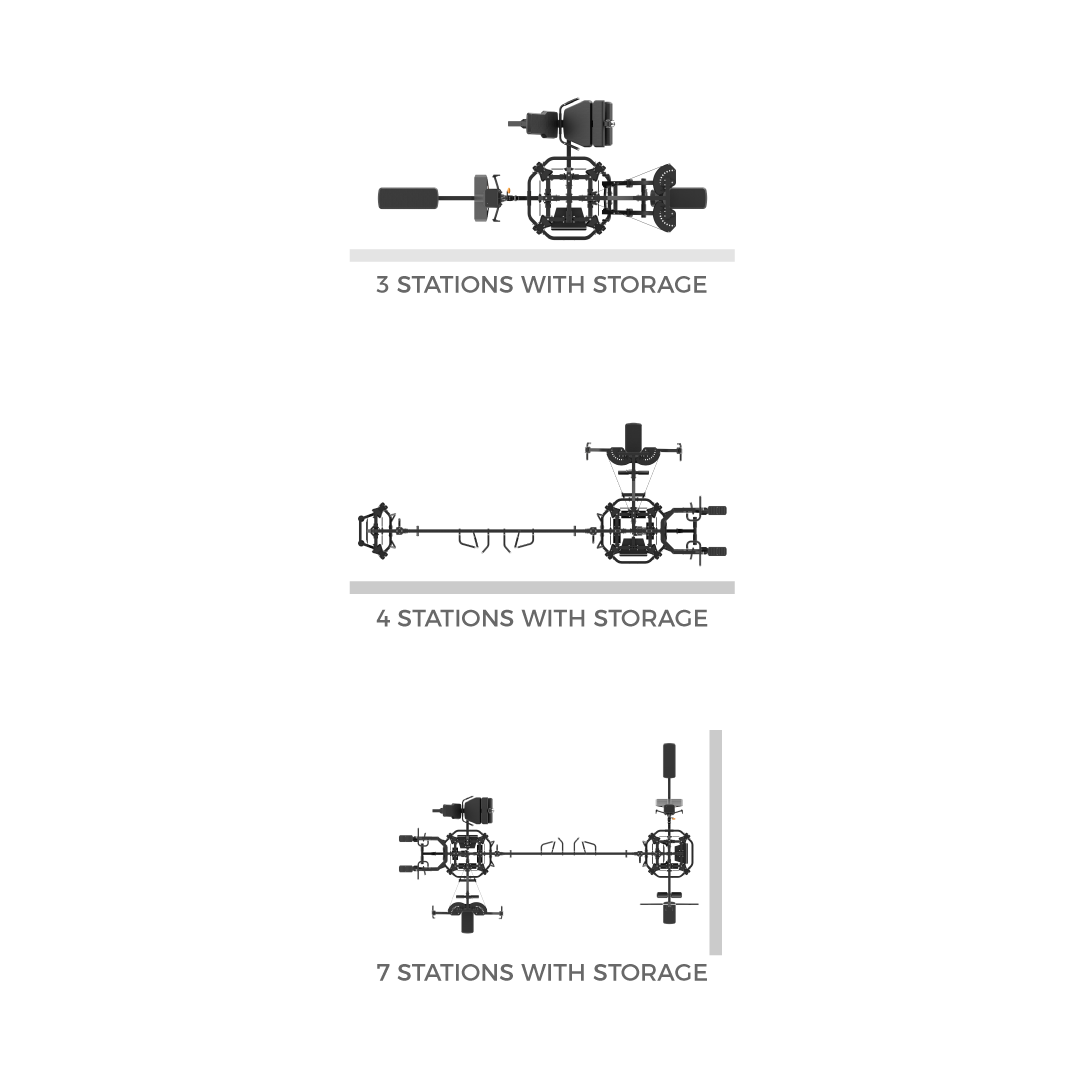 3 STATIONS WITH STORAGE

4 STATIONS WITH STORAGE

7 STATIONS WITH STORAGE