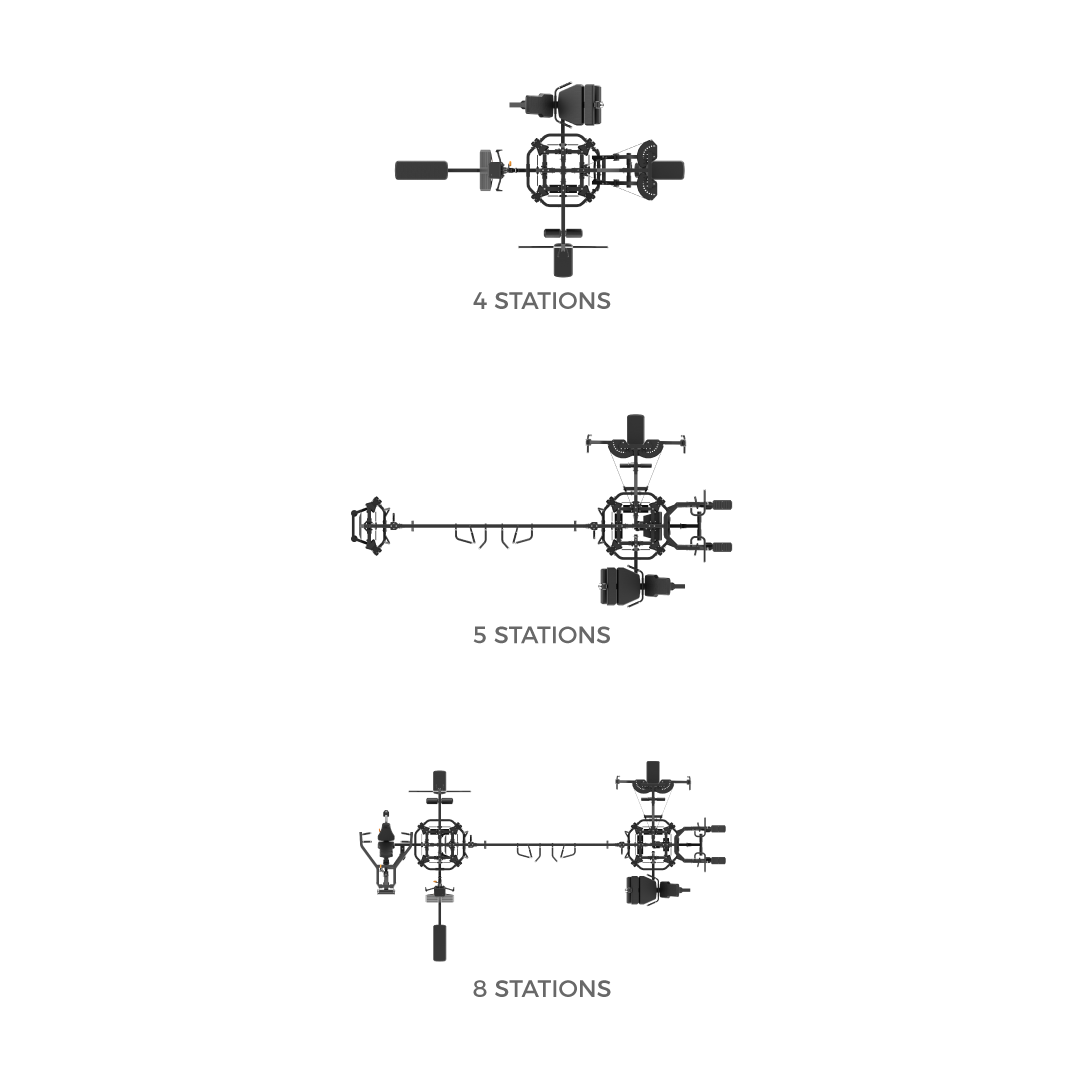 4 STATIONS

5 STATIONS

8 STATIONS